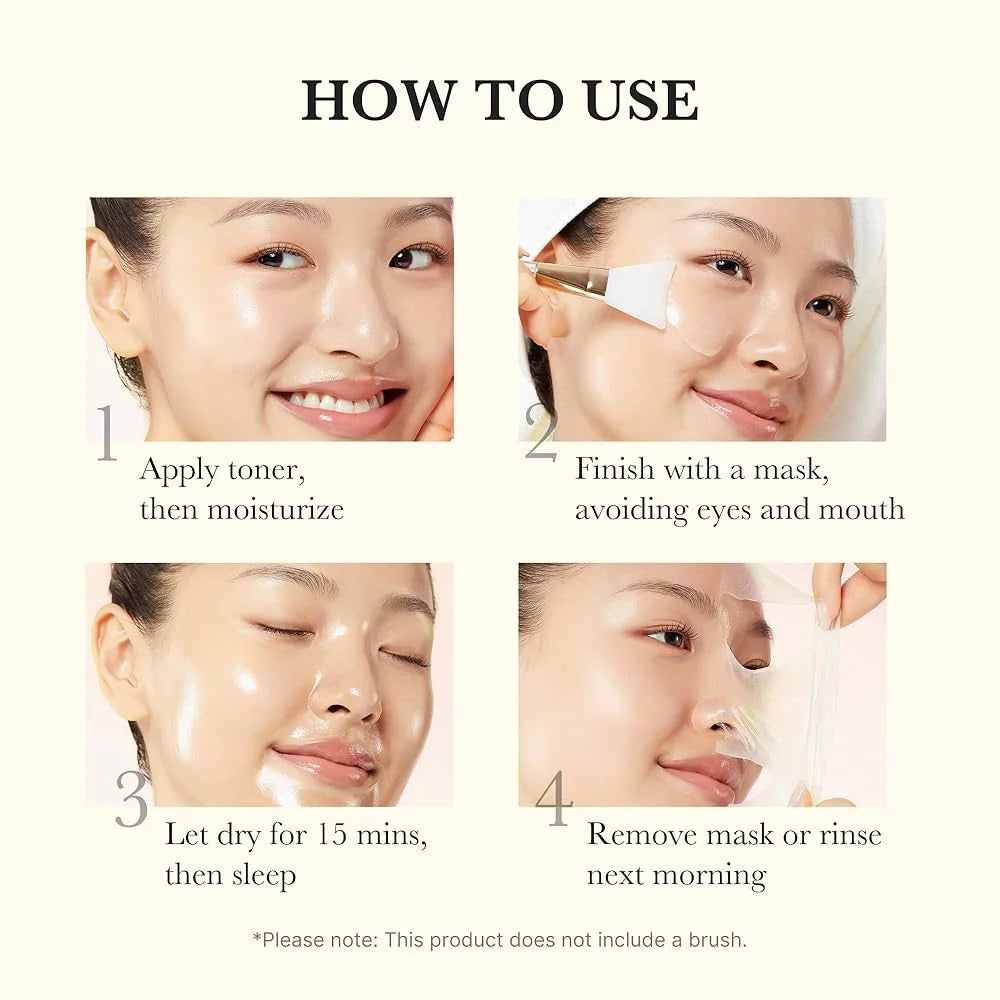 HOW TO USE

1
Apply toner, then moisturize

2
Finish with a mask, avoiding eyes and mouth

3
Let dry for 15 mins, then sleep

4
Remove mask or rinse next morning

*Please note: This product does not include a brush.